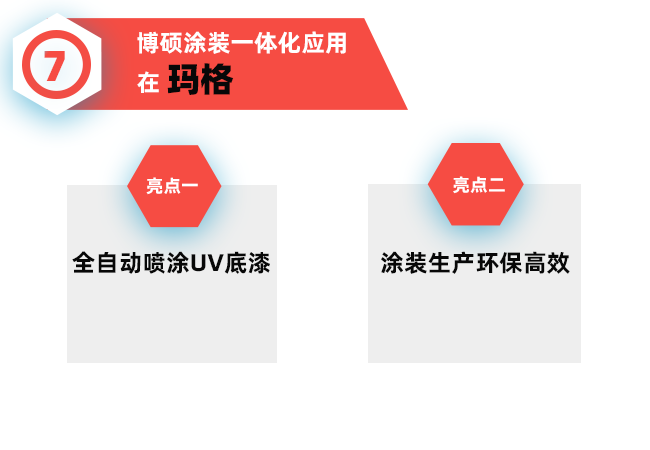 7

博硕涂装一体化应用
在 玛格

亮点一

全自动喷涂UV底漆

亮点二

涂装生产环保高效